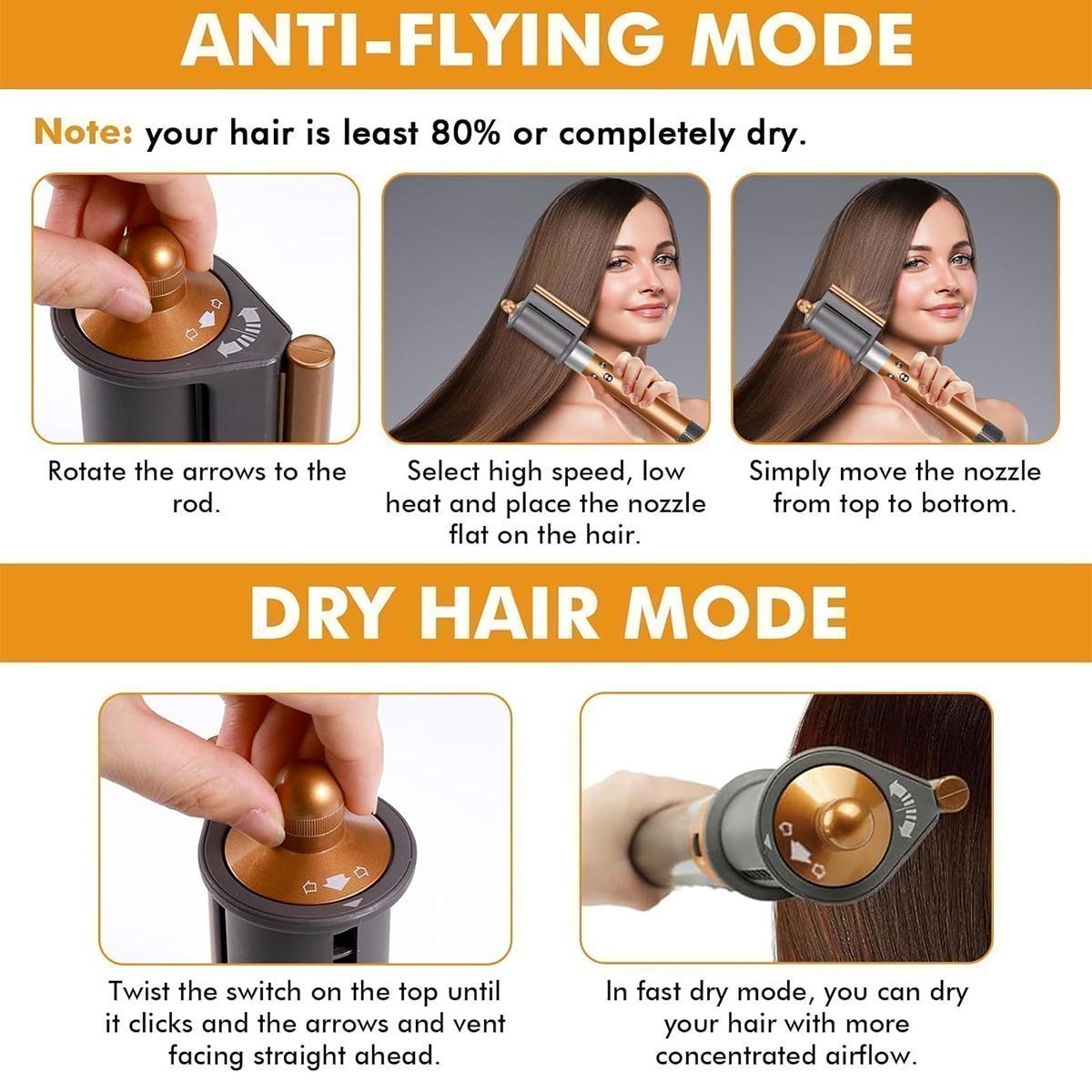 ANTI-FLYING MODE

Note: your hair is least 80% or completely dry.

Rotate the arrows to the rod.

Select high speed, low heat and place the nozzle flat on the hair.

Simply move the nozzle from top to bottom.

DRY HAIR MODE

Twist the switch on the top until it clicks and the arrows and vent facing straight ahead.

In fast dry mode, you can dry your hair with more concentrated airflow.